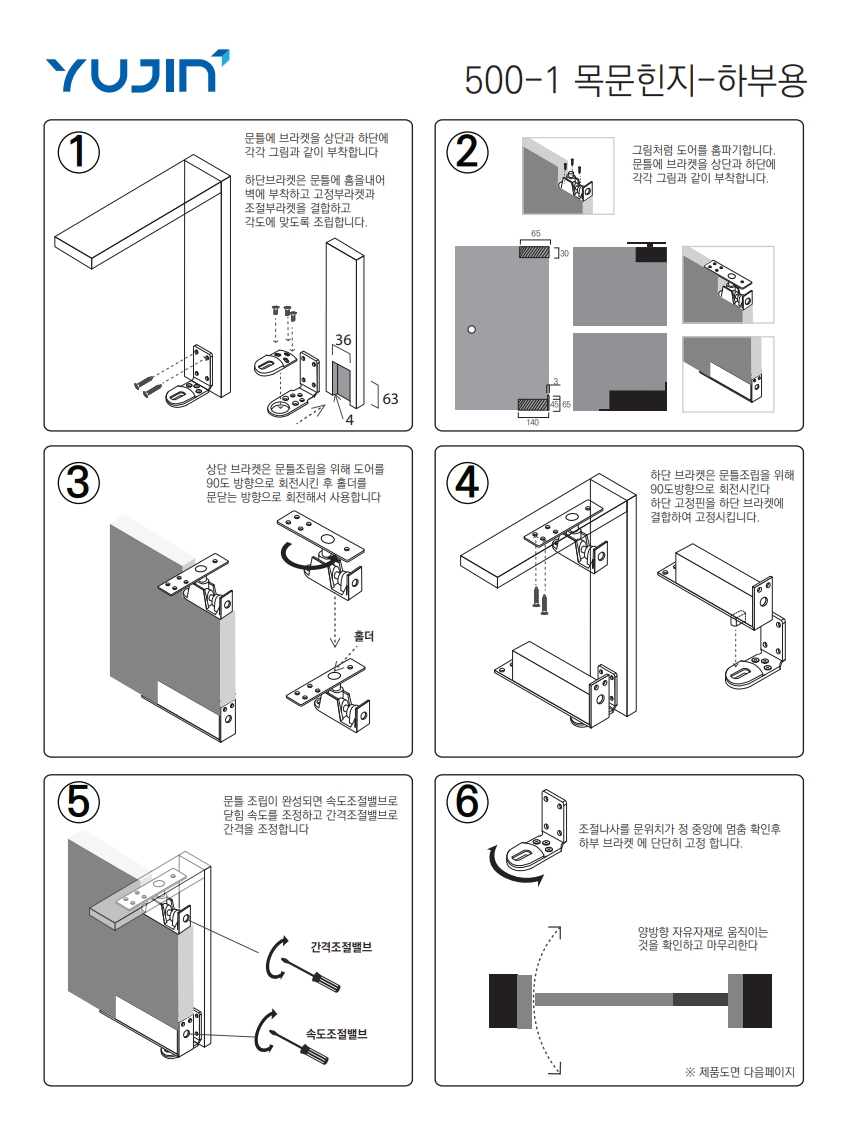 YUJIN

500-1 목문힌지-하부용

①

문틀에 브라켓을 상단과 하단에 각각 그림과 같이 부착합니다

하단브라켓은 문틀에 홈을내어 벽에 부착하고 고정부라켓과 조절부라켓을 결합하고 각도에 맞도록 조립합니다.

36

63

4

②

그림처럼 도어를 홈파기합니다. 문틀에 브라켓을 상단과 하단에 각각 그림과 같이 부착합니다.

65

30

3

45

65

140

③

상단 브라켓은 문틀조립을 위해 도어를 90도 방향으로 회전시킨 후 홀더를 문닫는 방향으로 회전해서 사용합니다

홀더

④

하단 브라켓은 문틀조립을 위해 90도방향으로 회전시킨다 하단 고정핀을 하단 브라켓에 결합하여 고정시킵니다.

⑤

문틀 조립이 완성되면 속도조절밸브로 닫힘 속도를 조정하고 간격조절밸브로 간격을 조정합니다

간격조절밸브

속도조절밸브

⑥

조절나사를 문위치가 정 중앙에 멈춤 확인후 하부 브라켓 에 단단히 고정 합니다.

양방향 자유자재로 움직이는 것을 확인하고 마무리한다

※ 제품도면 다음페이지